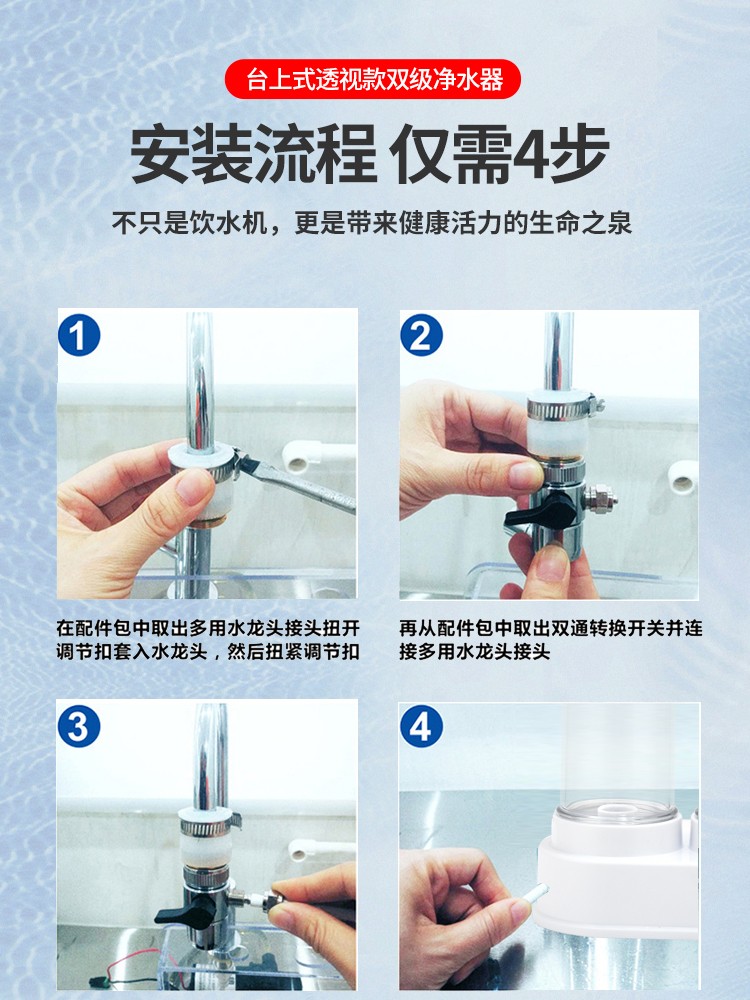 台上式透视款双级净水器

安装流程 仅需4步

不只是饮水机，更是带来健康活力的生命之泉

1

在配件包中取出多用水龙头接头扭开调节扣套入水龙头，然后扭紧调节扣

2

再从配件包中取出双通转换开关并连接多用水龙头接头

3

4